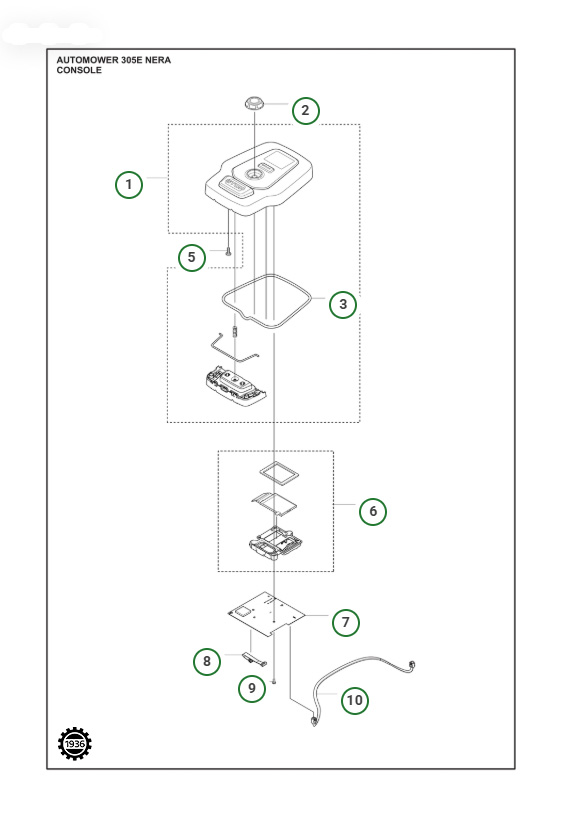 AUTOMOWER 305E NERA
CONSOLE

2
1
5
3
6
7
8
9
10
1936